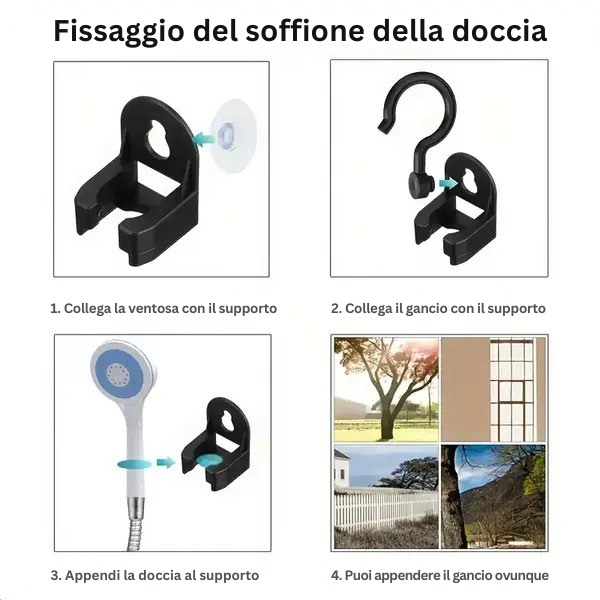 Fissaggio del soffione della doccia

1. Collega la ventosa con il supporto

2. Collega il gancio con il supporto

3. Appendi la doccia al supporto

4. Puoi appendere il gancio ovunque